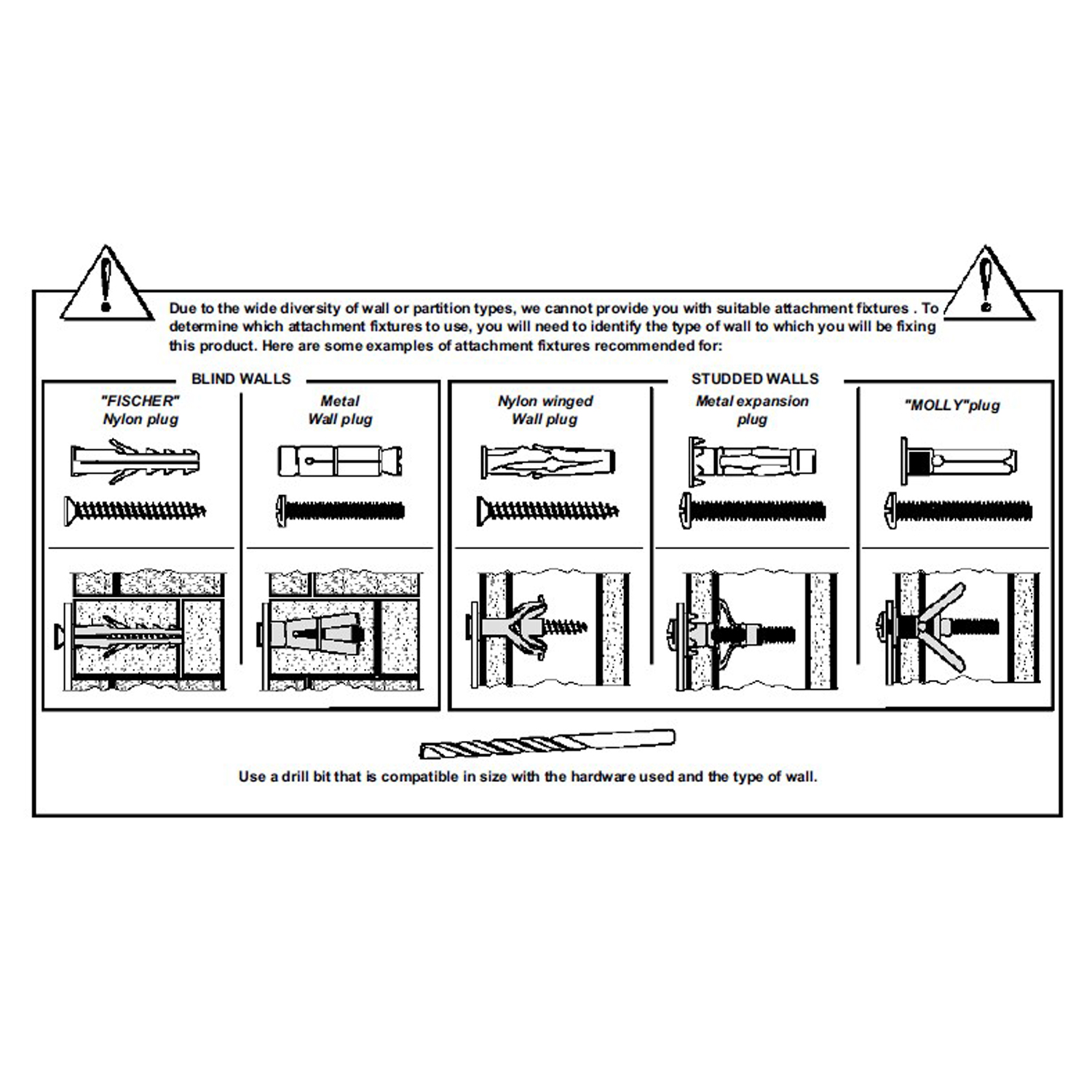 Due to the wide diversity of wall or partition types, we cannot provide you with suitable attachment fixtures . To determine which attachment fixtures to use, you will need to identify the type of wall to which you will be fixing this product. Here are some examples of attachment fixtures recommended for:

BLIND WALLS

"FISCHER" Nylon plug

Metal Wall plug

STUDDED WALLS

Nylon winged Wall plug

Metal expansion plug

"MOLLY"plug

Use a drill bit that is compatible in size with the hardware used and the type of wall.